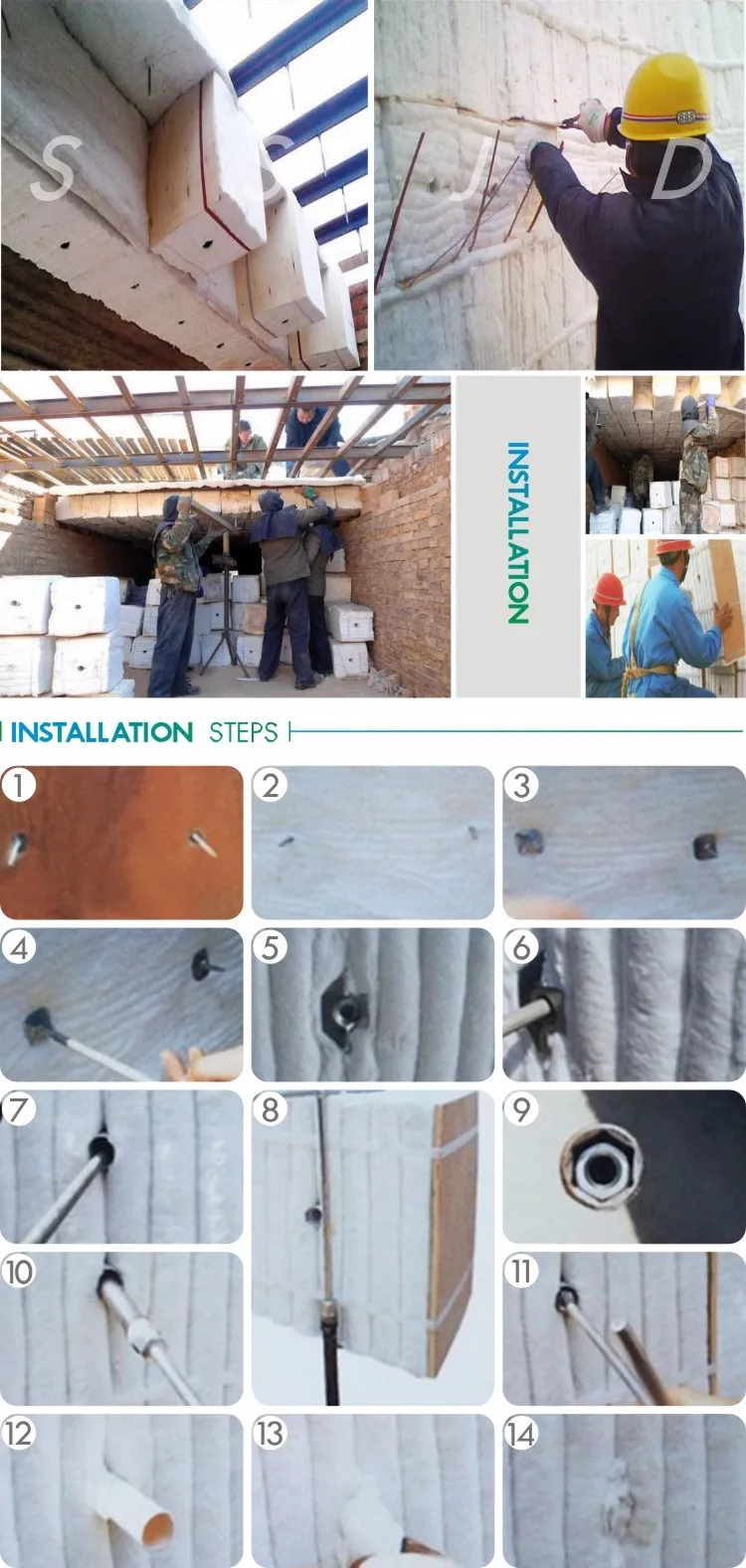 S C J D

888

INSTALLATION

INSTALLATION STEPS

1

2

3

4

5

6

7

8

9

10

11

12

13

14