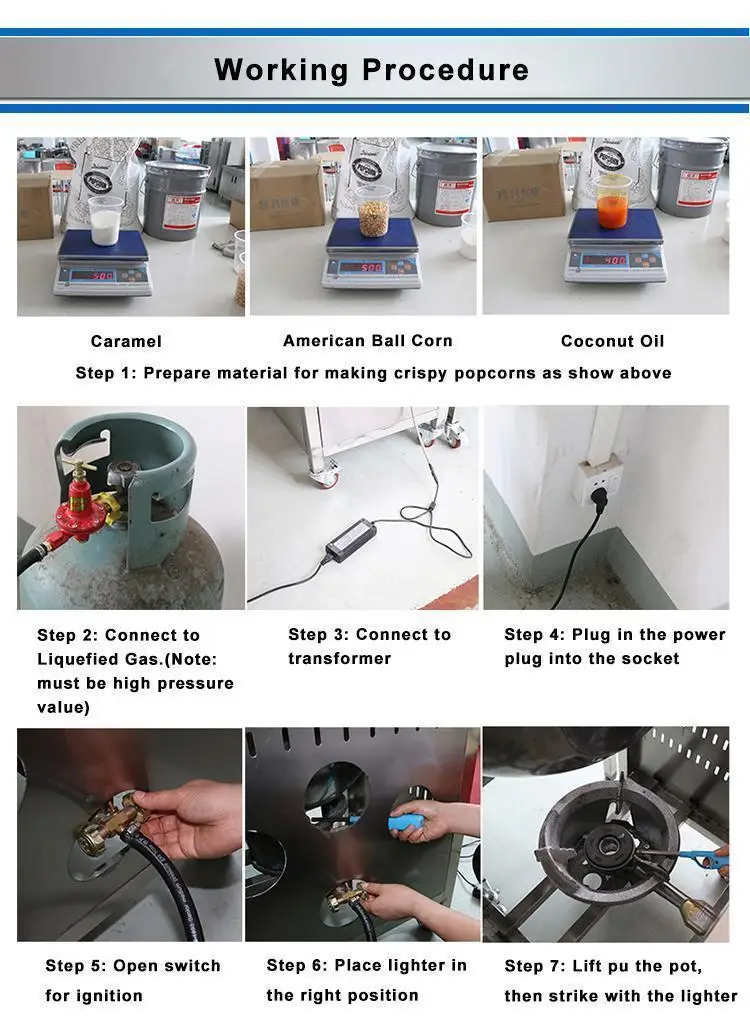 Working Procedure

500

500

400

Caramel

American Ball Corn

Coconut Oil

Step 1: Prepare material for making crispy popcorns as show above

Step 2: Connect to Liquefied Gas.(Note: must be high pressure value)

Step 3: Connect to transformer

Step 4: Plug in the power plug into the socket

Step 5: Open switch for ignition

Step 6: Place lighter in the right position

Step 7: Lift pu the pot, then strike with the lighter