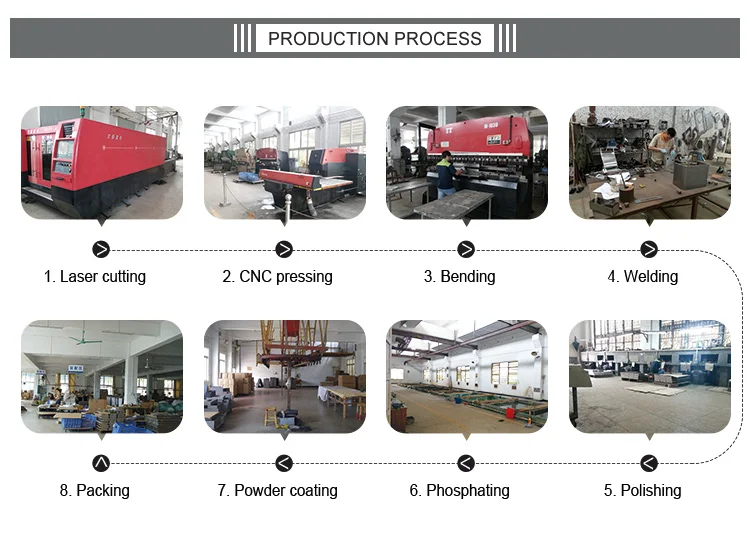 PRODUCTION PROCESS

1. Laser cutting

2. CNC pressing

3. Bending

4. Welding

8. Packing

7. Powder coating

6. Phosphating

5. Polishing