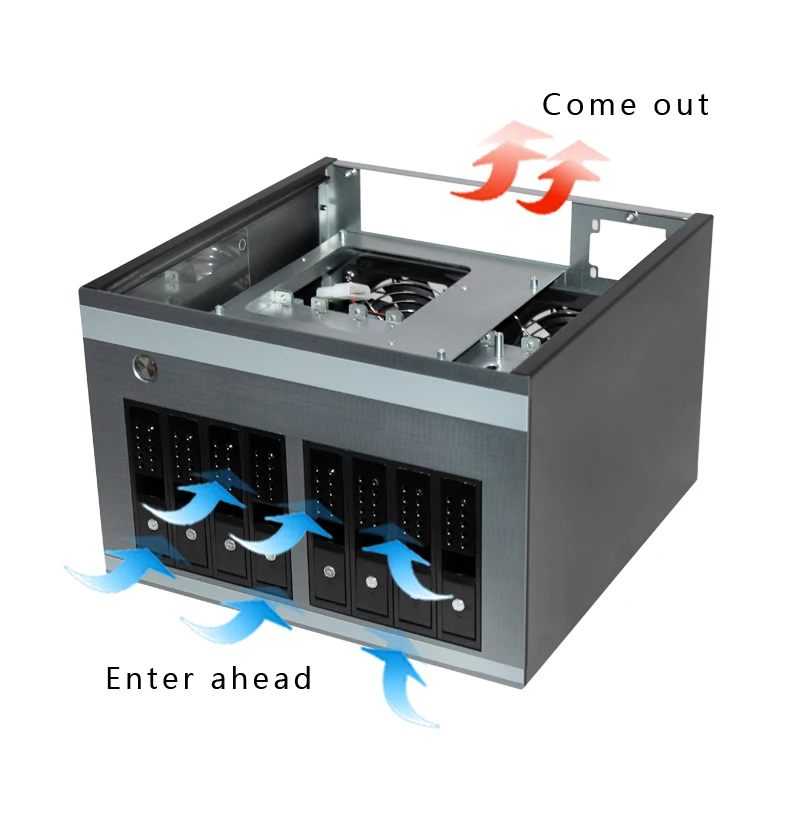 Come out

Enter ahead