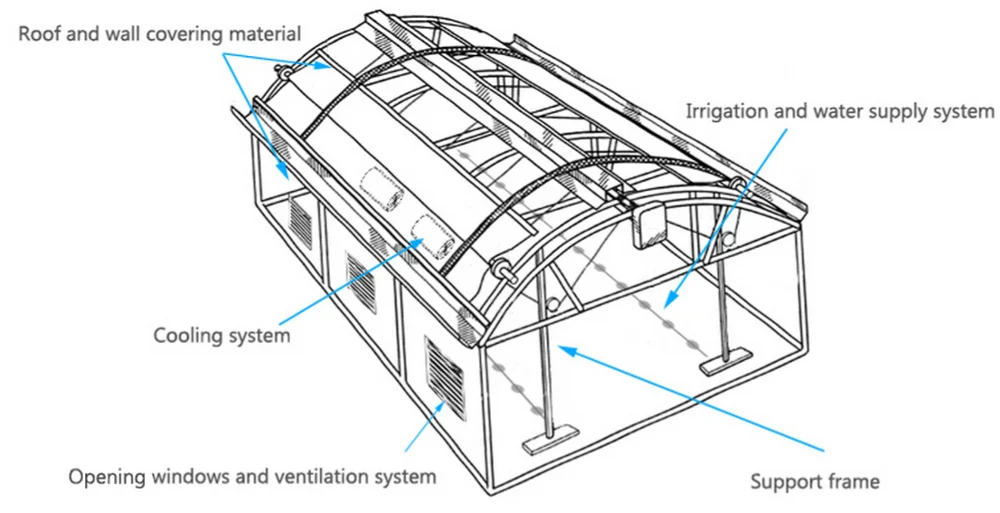 Roof and wall covering material

Irrigation and water supply system

Cooling system

Opening windows and ventilation system

Support frame