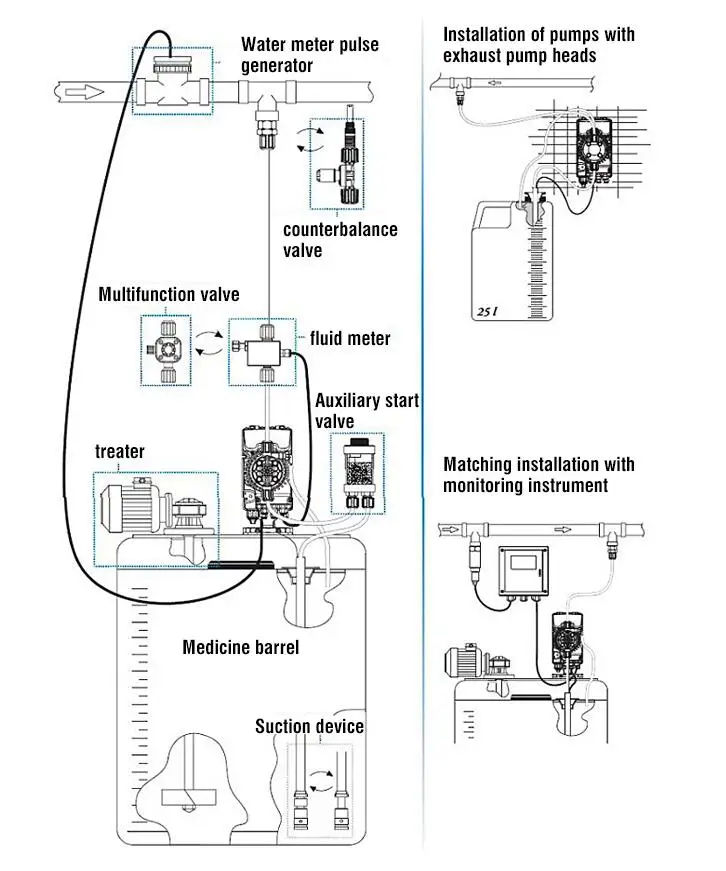 Water meter pulse generator

counterbalance valve

Multifunction valve

fluid meter

Auxiliary start valve

treater

Medicine barrel

Suction device

Installation of pumps with exhaust pump heads

25 l

Matching installation with monitoring instrument