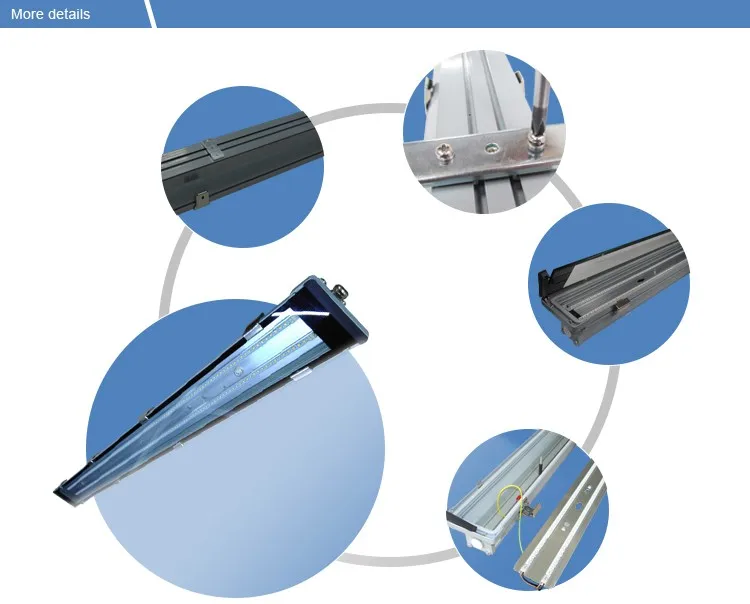 More details