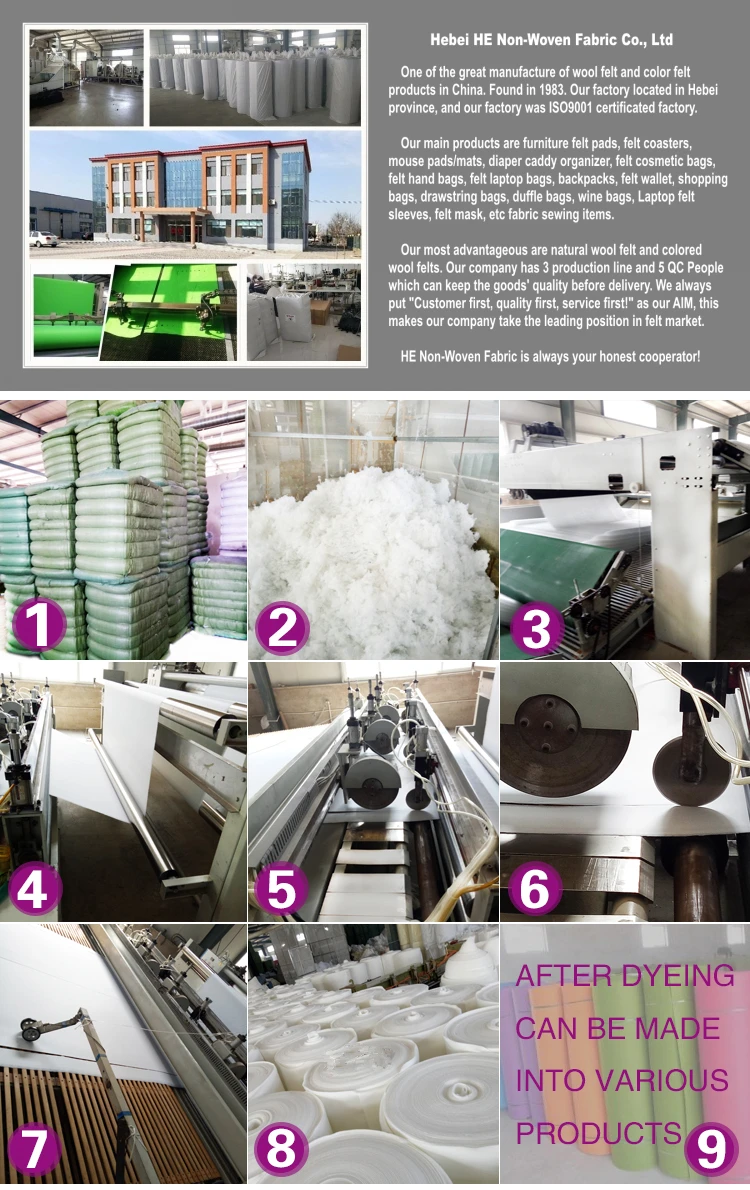 Hebei HE Non-Woven Fabric Co., Ltd

One of the great manufacture of wool felt and color felt products in China. Found in 1983. Our factory located in Hebei province, and our factory was ISO9001 certificated factory.

Our main products are furniture felt pads, felt coasters, mouse pads/mats, diaper caddy organizer, felt cosmetic bags, felt hand bags, felt laptop bags, backpacks, felt wallet, shopping bags, drawstring bags, duffle bags, wine bags, Laptop felt sleeves, felt mask, etc fabric sewing items.

Our most advantageous are natural wool felt and colored wool felts. Our company has 3 production line and 5 QC People which can keep the goods' quality before delivery. We always put "Customer first, quality first, service first!" as our AIM, this makes our company take the leading position in felt market.

HE Non-Woven Fabric is always your honest cooperator!

1

2

3

4

5

6

7

8

AFTER DYEING CAN BE MADE INTO VARIOUS PRODUCTS

9