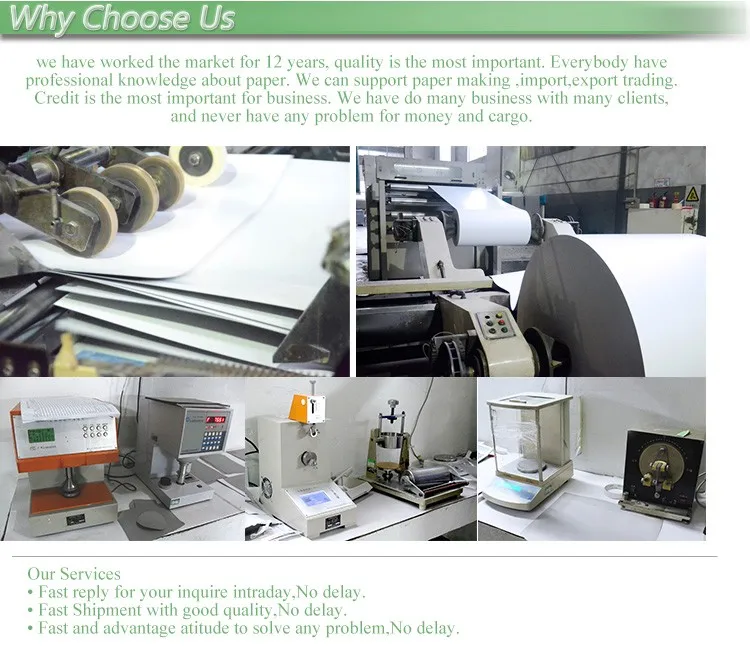 Why Choose Us

we have worked the market for 12 years, quality is the most important. Everybody have professional knowledge about paper. We can support paper making ,import,export trading. Credit is the most important for business. We have do many business with many clients, and never have any problem for money and cargo.

Our Services
• Fast reply for your inquire intraday,No delay.
• Fast Shipment with good quality,No delay.
• Fast and advantage atitude to solve any problem,No delay.