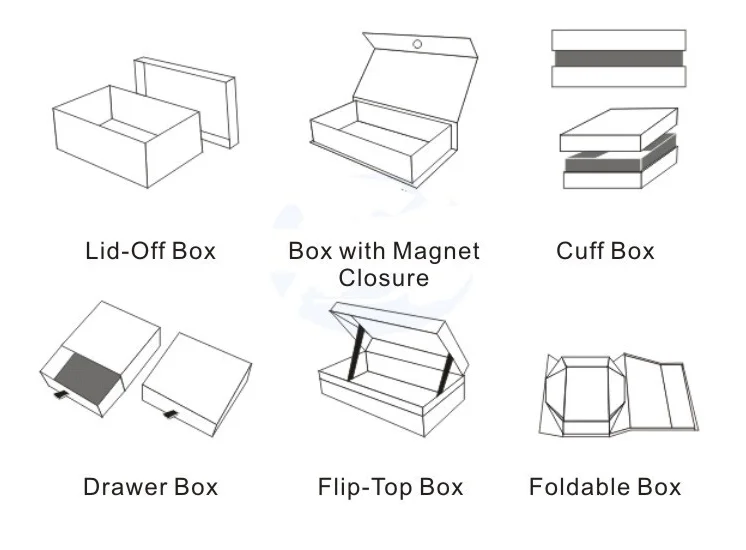 Lid-Off Box

Box with Magnet Closure

Cuff Box

Drawer Box

Flip-Top Box

Foldable Box