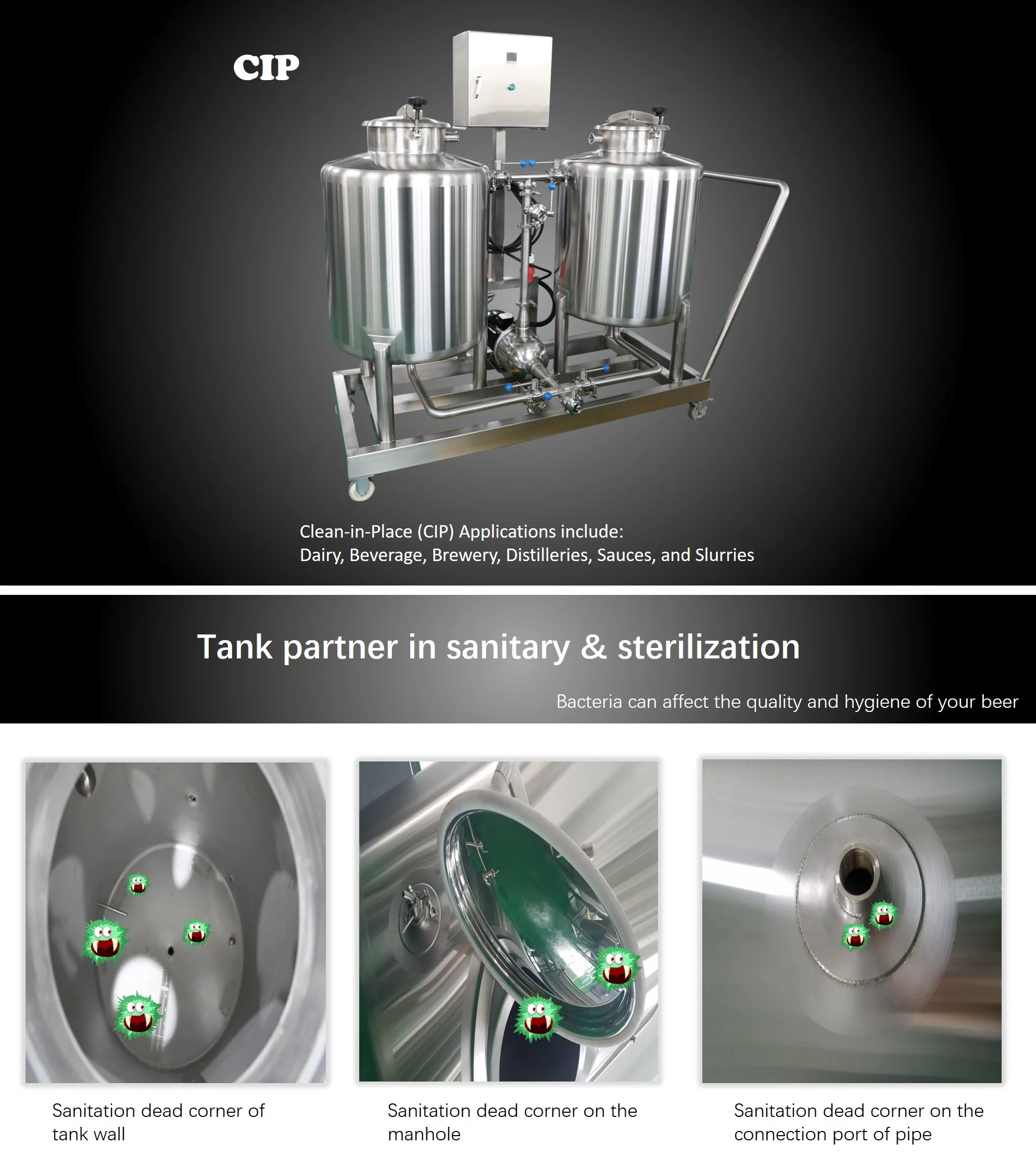 CIP

Clean-in-Place (CIP) Applications include:
Dairy, Beverage, Brewery, Distilleries, Sauces, and Slurries

Tank partner in sanitary & sterilization

Bacteria can affect the quality and hygiene of your beer

Sanitation dead corner of tank wall

Sanitation dead corner on the manhole

Sanitation dead corner on the connection port of pipe