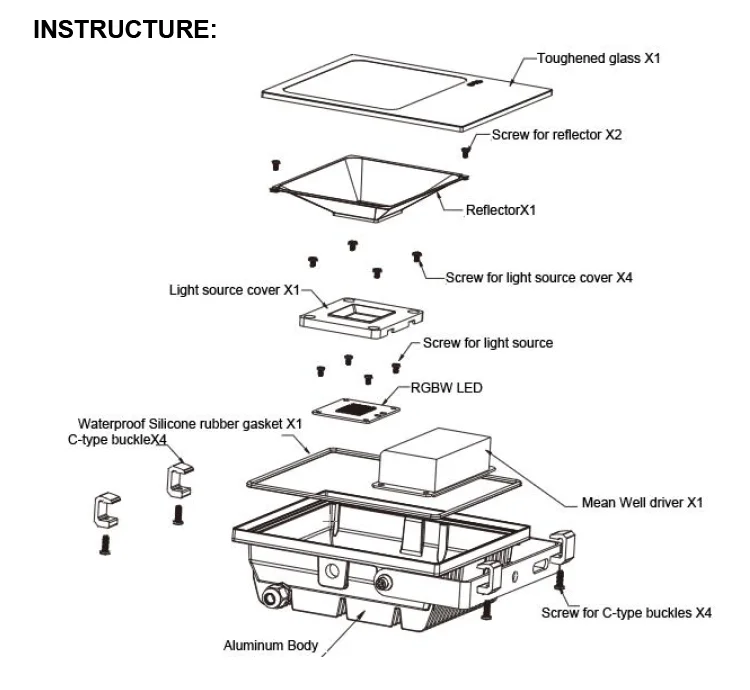 INSTRUCTURE:

Toughened glass X1

Screw for reflector X2

ReflectorX1

Screw for light source cover X4

Light source cover X1

Screw for light source

RGBW LED

Waterproof Silicone rubber gasket X1

C-type buckleX4

Mean Well driver X1

Screw for C-type buckles X4

Aluminum Body