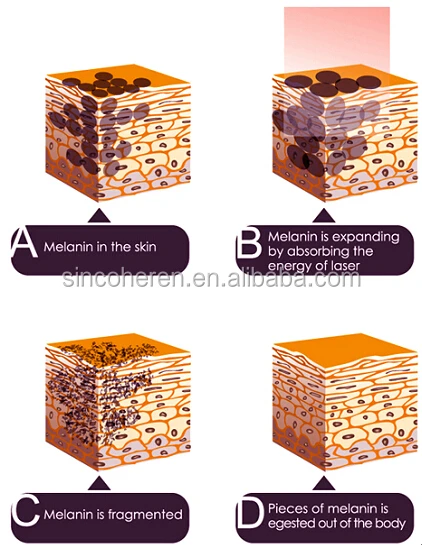 A Melanin in the skin

B Melanin is expanding by absorbing the energy of laser

sincoheren.en.alibaba.com

C Melanin is fragmented

D Pieces of melanin is egested out of the body