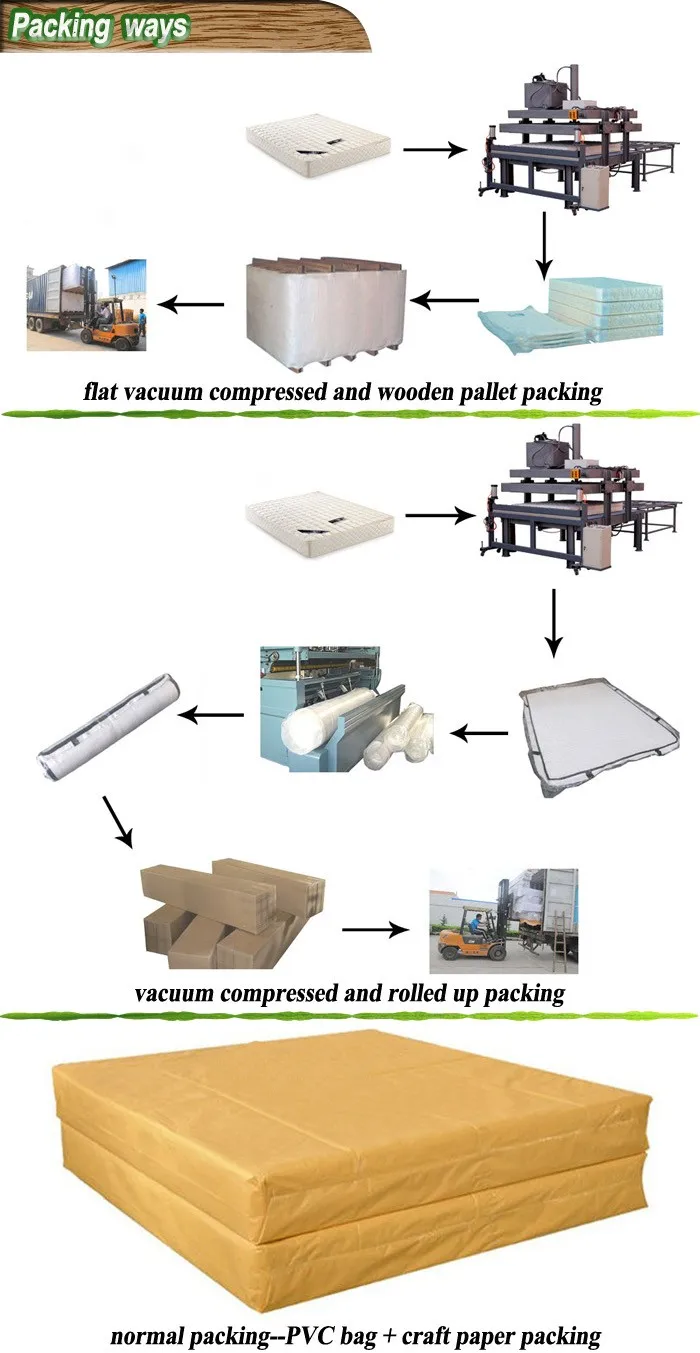 Packing ways

flat vacuum compressed and wooden pallet packing

vacuum compressed and rolled up packing

normal packing--PVC bag + craft paper packing