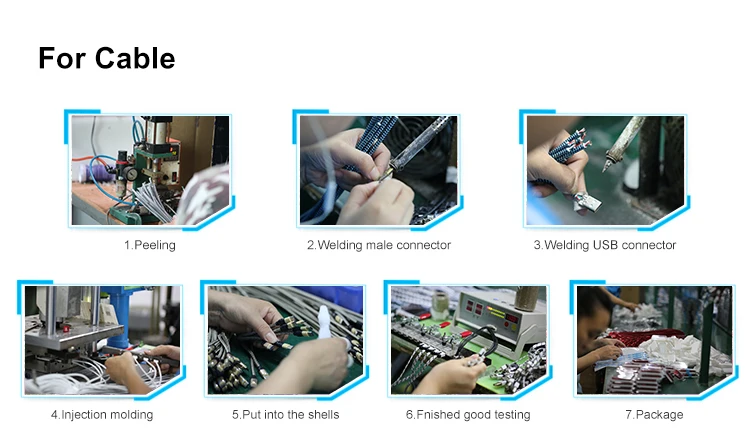 For Cable

1.Peeling

2.Welding male connector

3.Welding USB connector

4.Injection molding

5.Put into the shells

6.Fnished good testing

7.Package