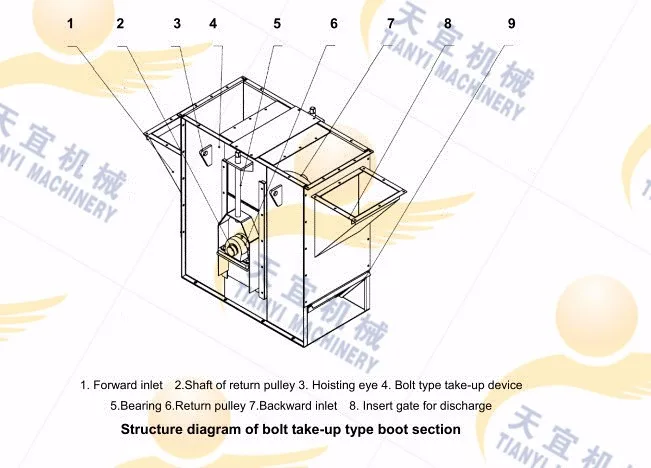 1 2 3 4 5 6 7 8 9

天宜机械
TIANYI MACHINERY

天宜机械
TIANYI MACHINERY

天宜机械
TIANYI MACHINERY

1. Forward inlet 2.Shaft of return pulley 3. Hoisting eye 4. Bolt type take-up device
5.Bearing 6.Return pulley 7.Backward inlet 8. Insert gate for discharge

Structure diagram of bolt take-up type boot section

天宜机
TIANYI