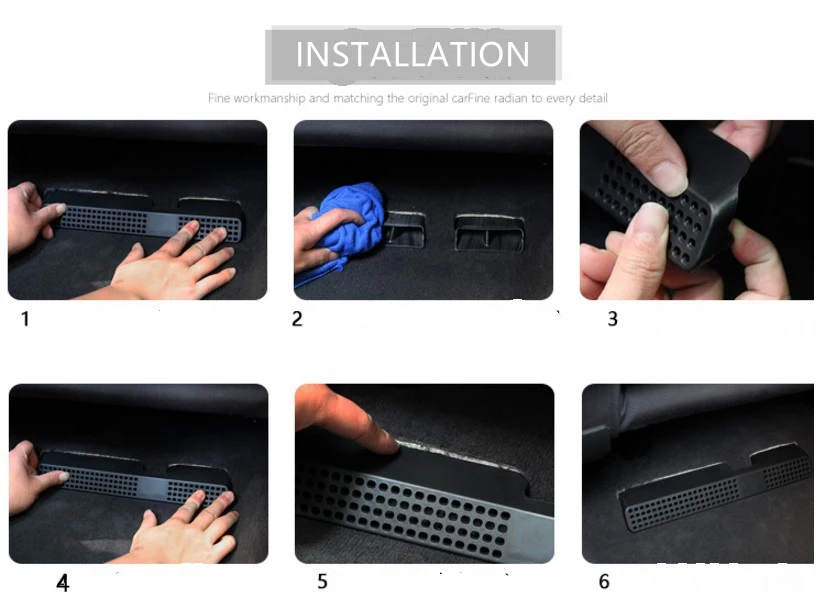 INSTALLATION

Fine workmanship and matching the original carFine radian to every detail

1

2

3

4

5

6