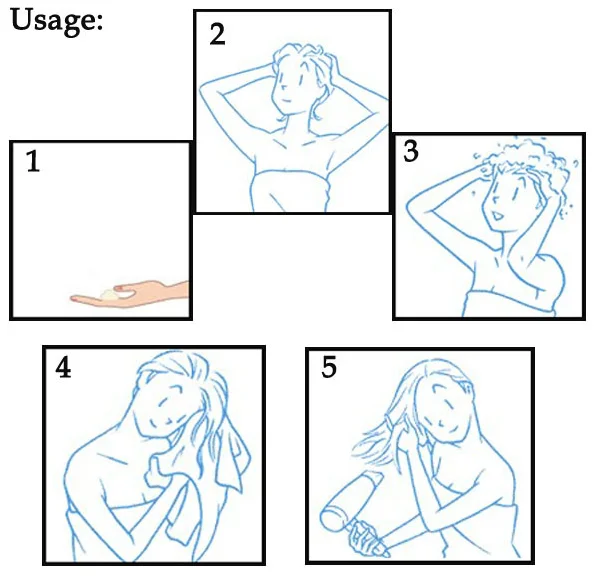 Usage:

2

1

3

4

5