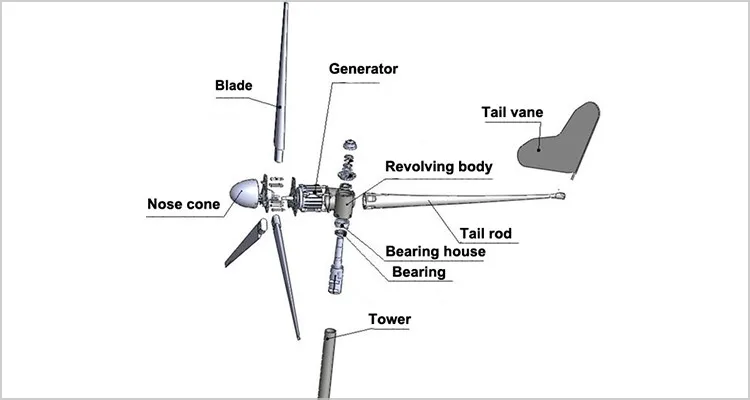 Blade

Generator

Tail vane

Revolving body

Nose cone

Tail rod

Bearing house

Bearing

Tower