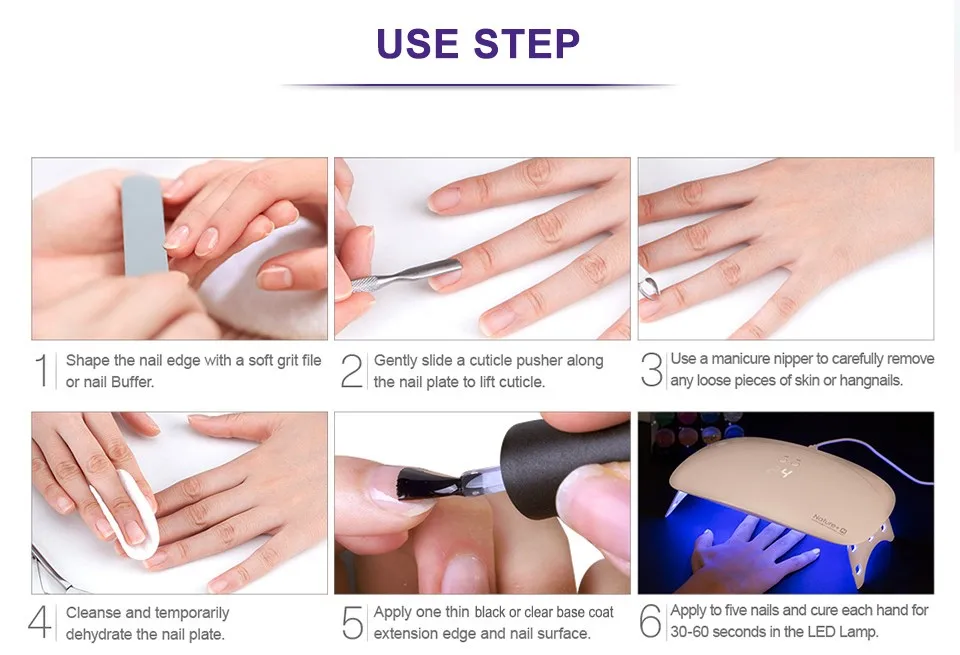 USE STEP

1 Shape the nail edge with a soft grit file or nail Buffer.

2 Gently slide a cuticle pusher along the nail plate to lift cuticle.

3 Use a manicure nipper to carefully remove any loose pieces of skin or hangnails.

4 Cleanse and temporarily dehydrate the nail plate.

5 Apply one thin black or clear base coat extension edge and nail surface.

6 Apply to five nails and cure each hand for 30-60 seconds in the LED Lamp.