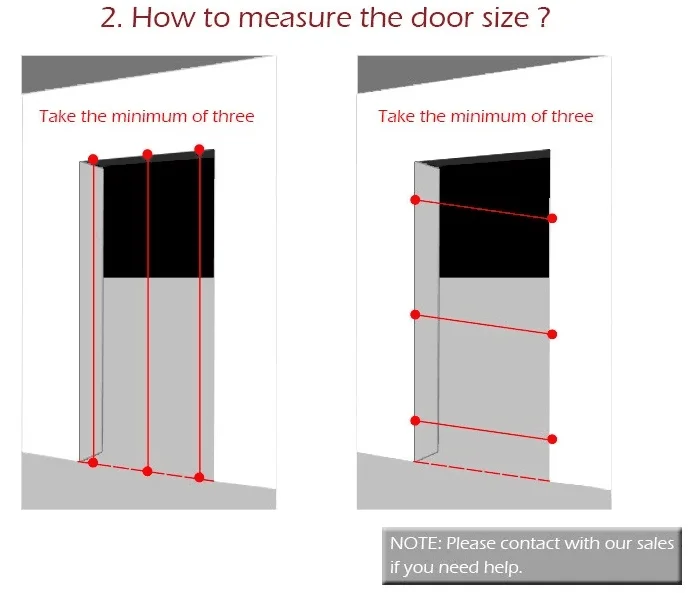 2. How to measure the door size ?

Take the minimum of three

Take the minimum of three

NOTE: Please contact with our sales if you need help.