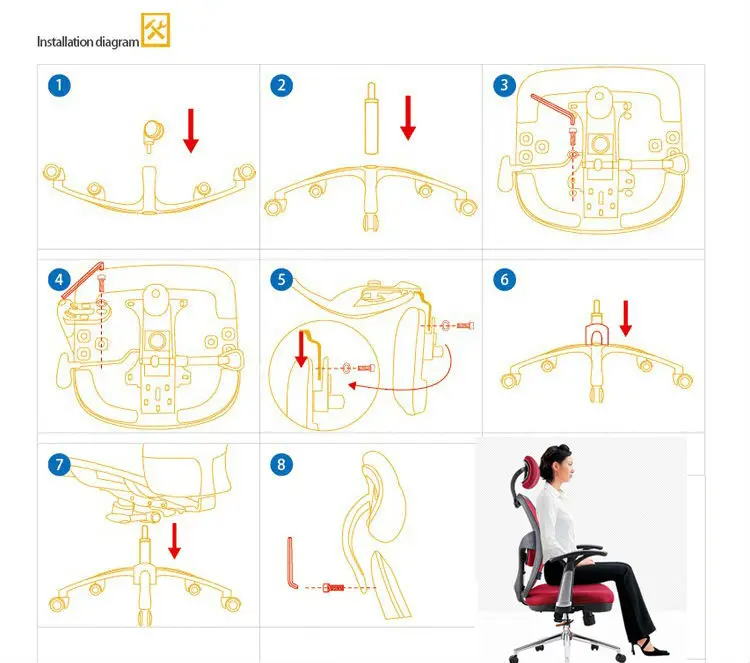 Installation diagram

1

2

3

4

5

6

7

8