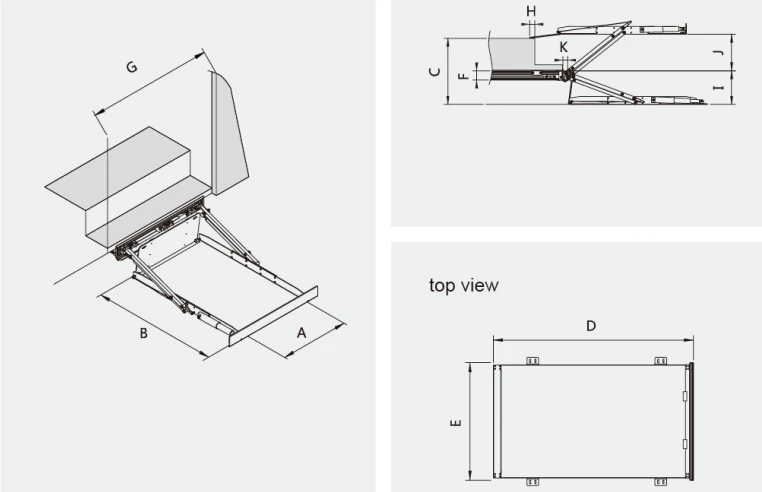 G

B

A

H

K

C

F

J

I

top view

D

E