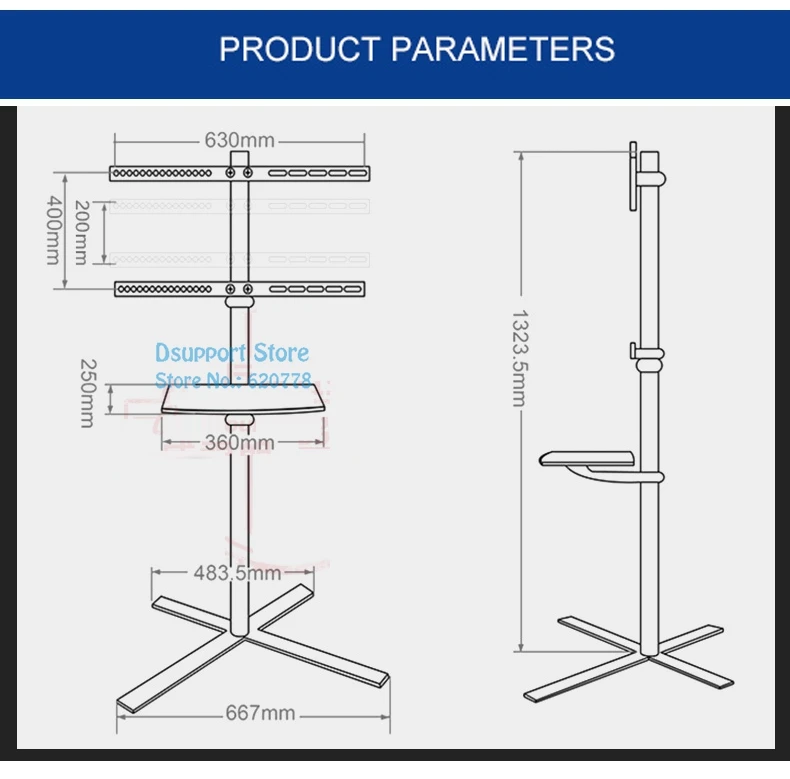 PRODUCT PARAMETERS

630mm

400mm

200mm

Dsupport Store

Store No.: 620778

250mm

360mm

483.5mm

667mm

1323.5mm