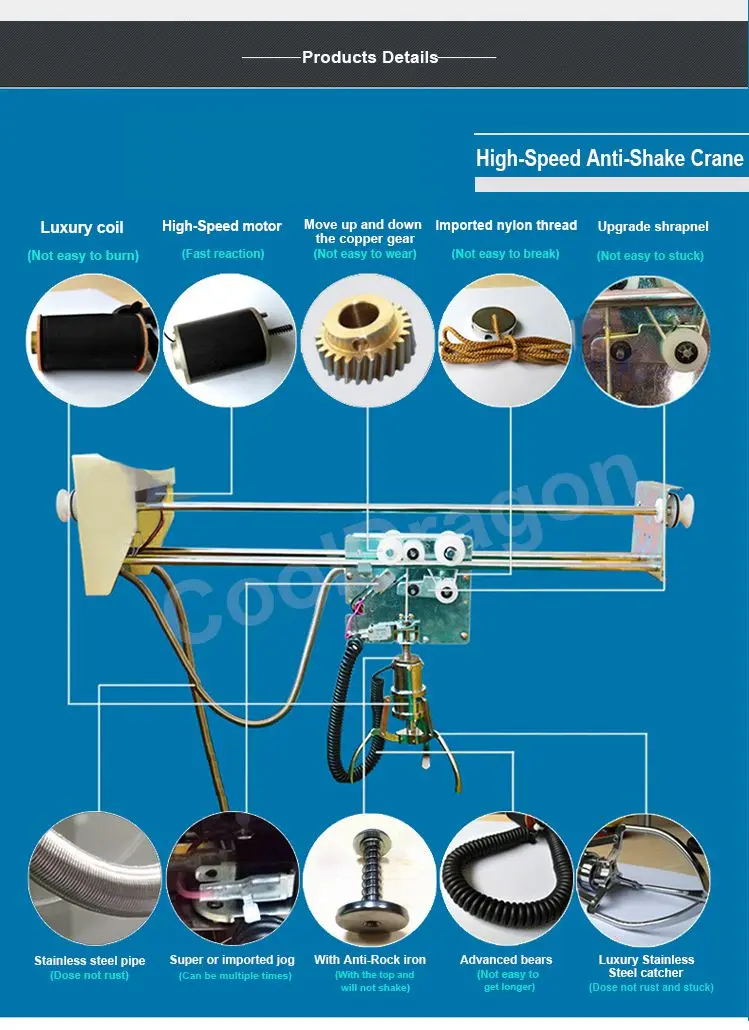 Products Details

High-Speed Anti-Shake Crane

Luxury coil
(Not easy to burn)

High-Speed motor
(Fast reaction)

Move up and down the copper gear
(Not easy to wear)

Imported nylon thread
(Not easy to break)

Upgrade shrapnel
(Not easy to stuck)

CoolDragon

Stainless steel pipe
(Dose not rust)

Super or imported jog
(Can be multiple times)

With Anti-Rock iron
(With the top and will not shake)

Advanced bears
(Not easy to get longer)

Luxury Stainless Steel catcher
(Dose not rust and stuck)