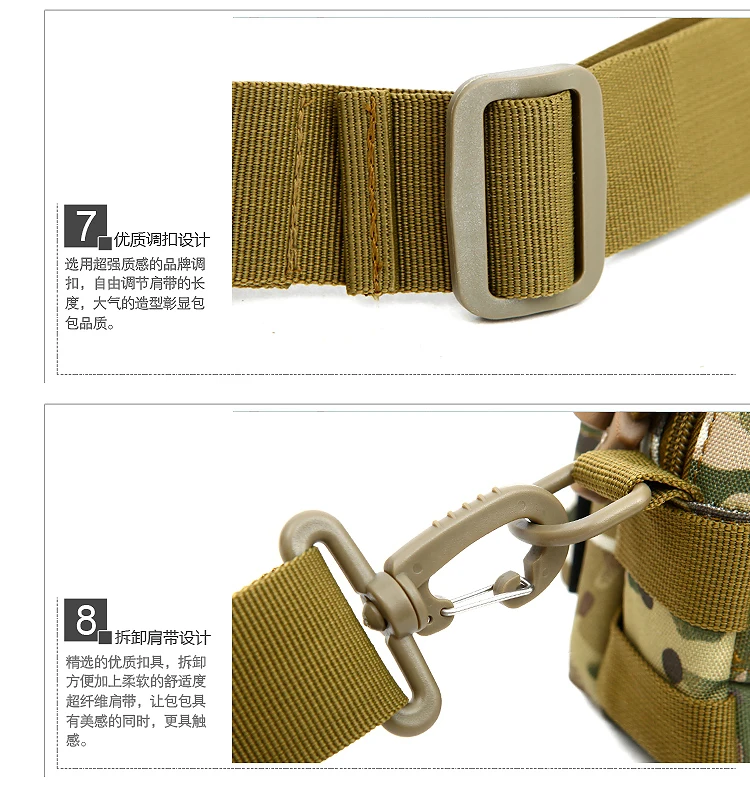 7 优质调扣设计

选用超强质感的品牌调扣，自由调节肩带的长度，大气的造型彰显包包品质。

8 拆卸肩带设计

精选的优质扣具，拆卸方便加上柔软的舒适度超纤维肩带，让包包具有美感的同时，更具触感。