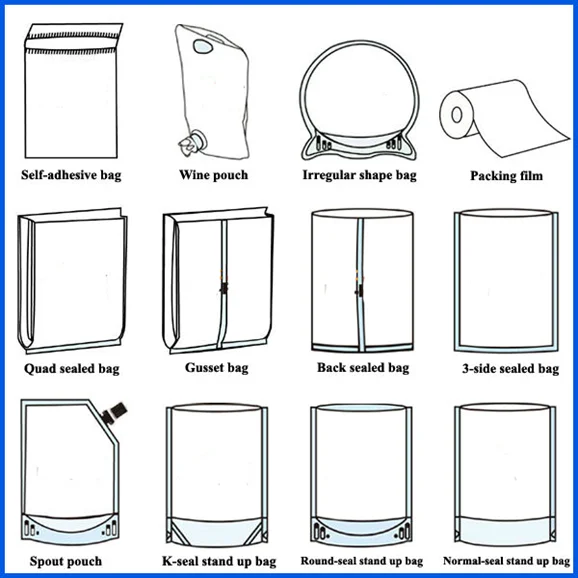 Self-adhesive bag

Wine pouch

Irregular shape bag

Packing film

Quad sealed bag

Gusset bag

Back sealed bag

3-side sealed bag

Spout pouch

K-seal stand up bag

Round-seal stand up bag

Normal-seal stand up bag