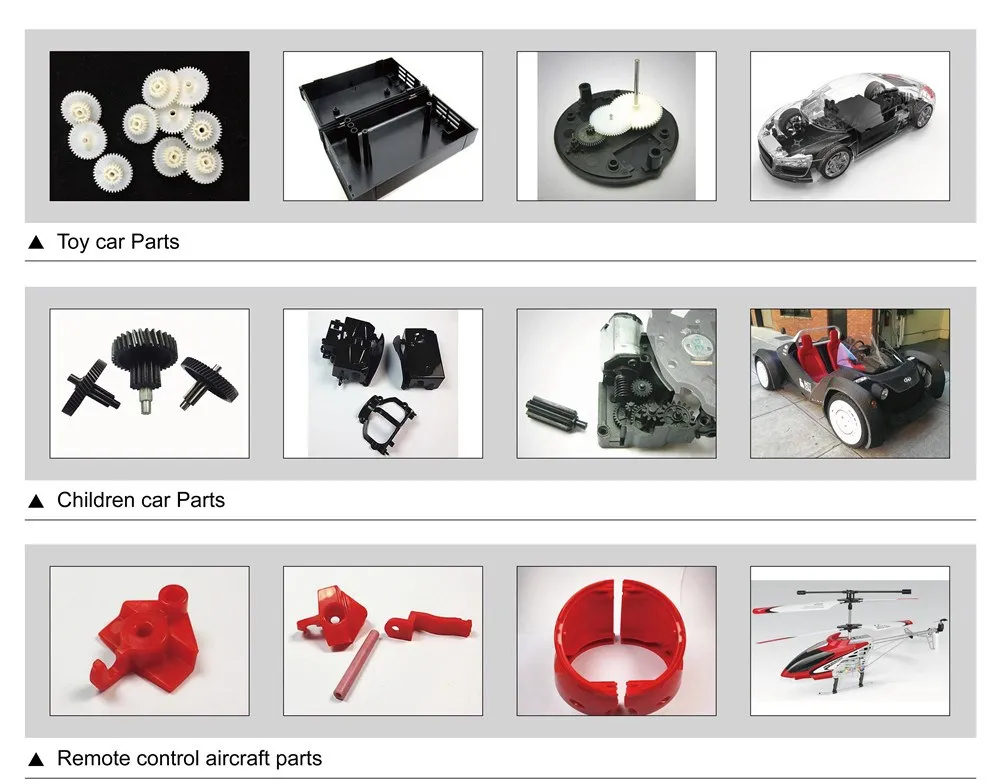 ▲ Toy car Parts

▲ Children car Parts

▲ Remote control aircraft parts