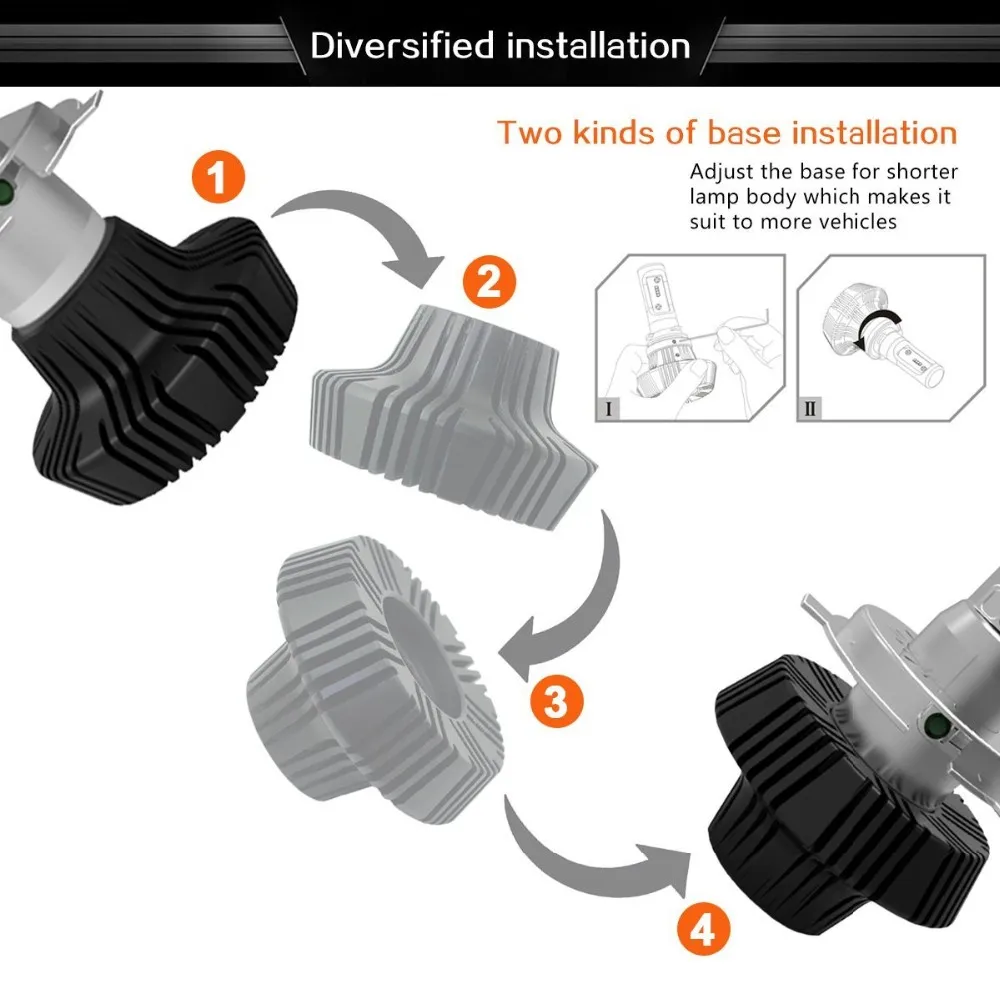 Diversified installation

Two kinds of base installation

Adjust the base for shorter lamp body which makes it suit to more vehicles

I

II

1

2

3

4