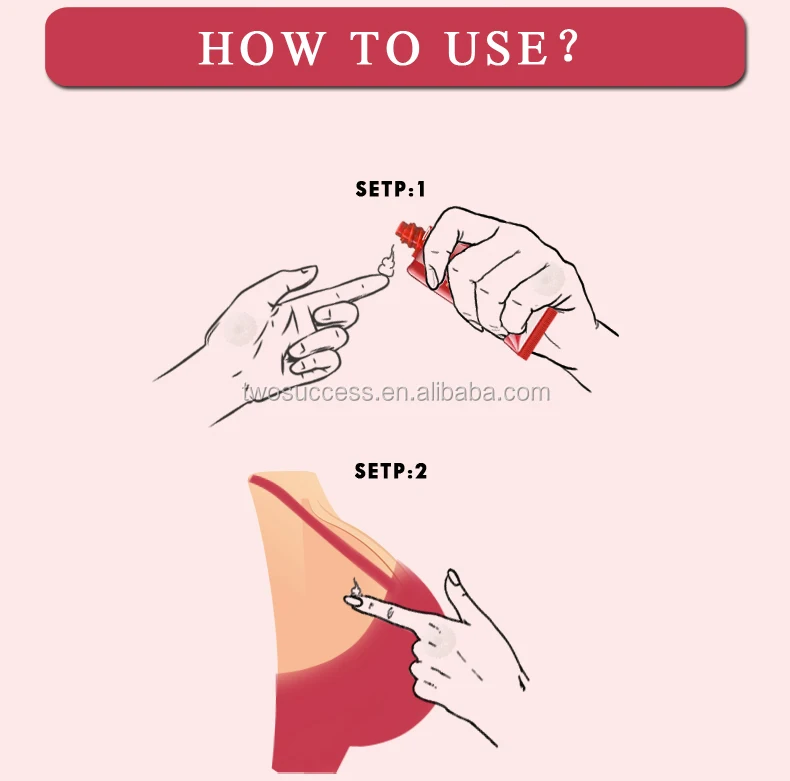 HOW TO USE?

SETP:1

twosuccess.en.alibaba.com

SETP:2