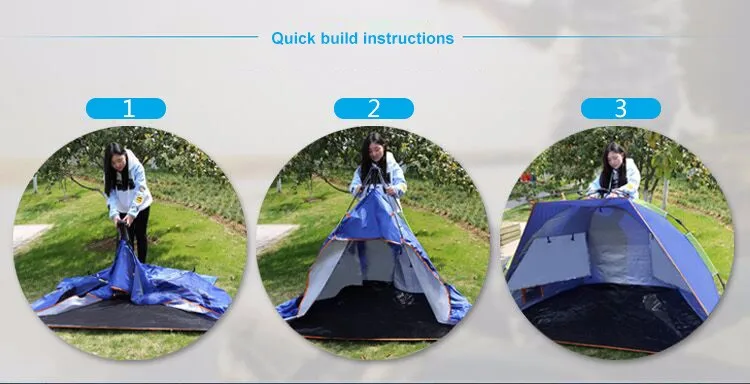 Quick build instructions

1

2

3