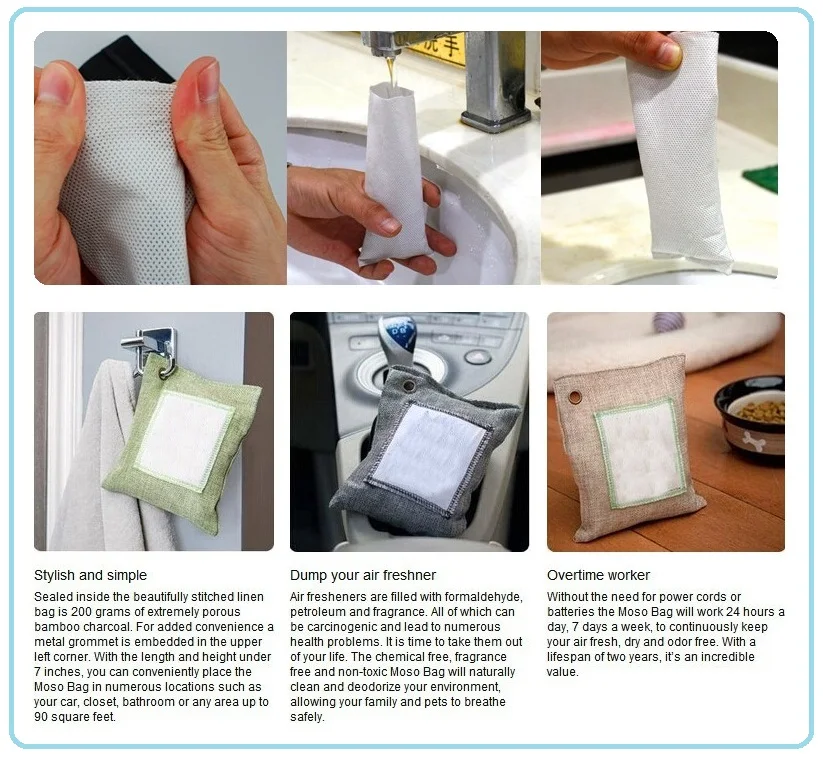 Stylish and simple

Sealed inside the beautifully stitched linen bag is 200 grams of extremely porous bamboo charcoal. For added convenience a metal grommet is embedded in the upper left corner. With the length and height under 7 inches, you can conveniently place the Moso Bag in numerous locations such as your car, closet, bathroom or any area up to 90 square feet.

Dump your air freshner

Air fresheners are filled with formaldehyde, petroleum and fragrance. All of which can be carcinogenic and lead to numerous health problems. It is time to take them out of your life. The chemical free, fragrance free and non-toxic Moso Bag will naturally clean and deodorize your environment, allowing your family and pets to breathe safely.

Overtime worker

Without the need for power cords or batteries the Moso Bag will work 24 hours a day, 7 days a week, to continuously keep your air fresh, dry and odor free. With a lifespan of two years, it's an incredible value.