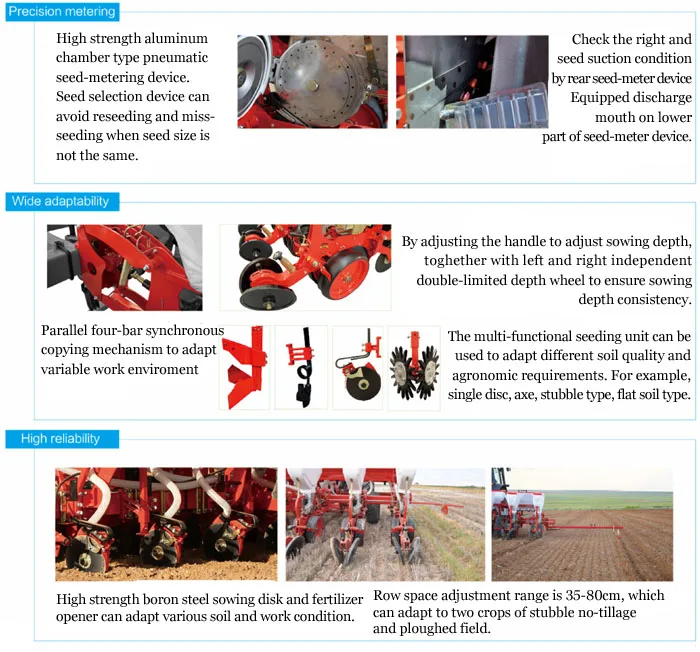 Precision metering

High strength aluminum chamber type pneumatic seed-metering device. Seed selection device can avoid reseeding and miss-seeding when seed size is not the same.

Check the right and seed suction condition by rear seed-meter device Equipped discharge mouth on lower part of seed-meter device.

Wide adaptability

By adjusting the handle to adjust sowing depth, toghether with left and right independent double-limited depth wheel to ensure sowing depth consistency.

Parallel four-bar synchronous copying mechanism to adapt variable work enviroment

The multi-functional seeding unit can be used to adapt different soil quality and agronomic requirements. For example, single disc, axe, stubble type, flat soil type.

High reliability

High strength boron steel sowing disk and fertilizer opener can adapt various soil and work condition.

Row space adjustment range is 35-80cm, which can adapt to two crops of stubble no-tillage and ploughed field.