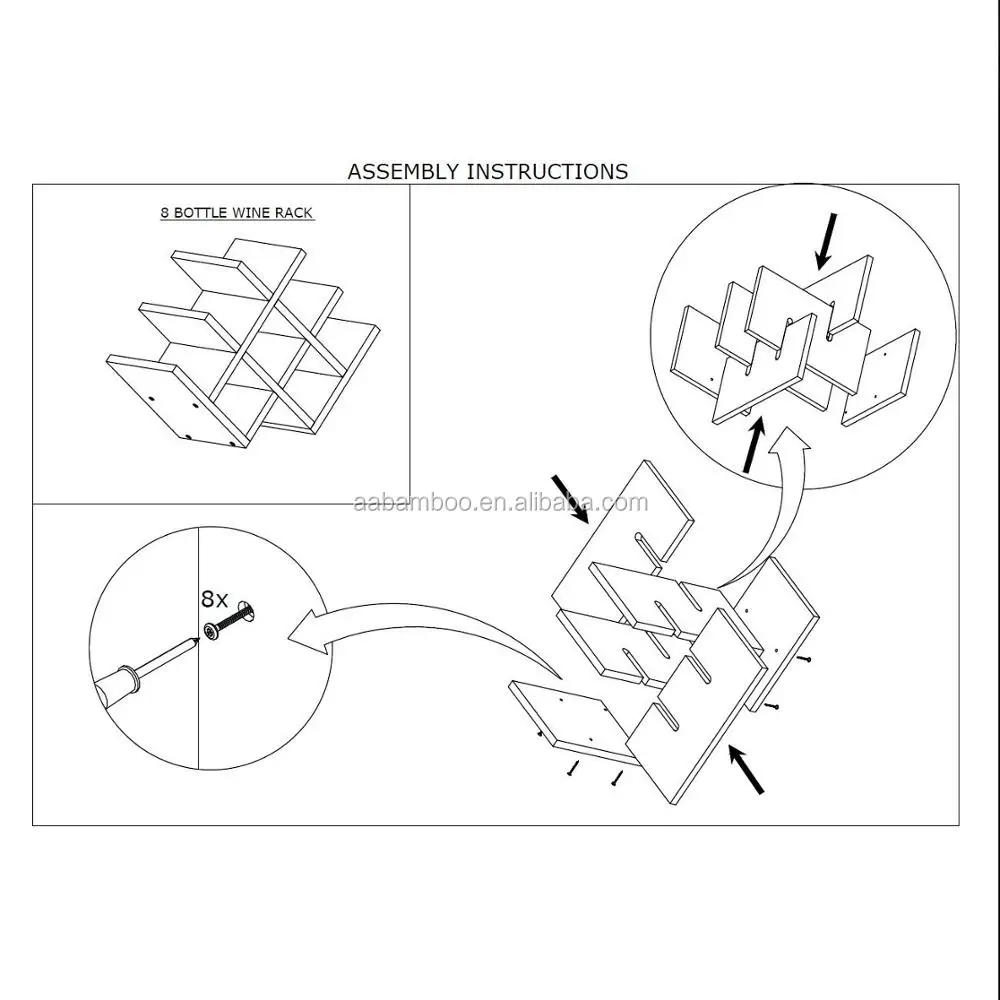 ASSEMBLY INSTRUCTIONS

8 BOTTLE WINE RACK

aabamboo.en.alibaba.com

8x