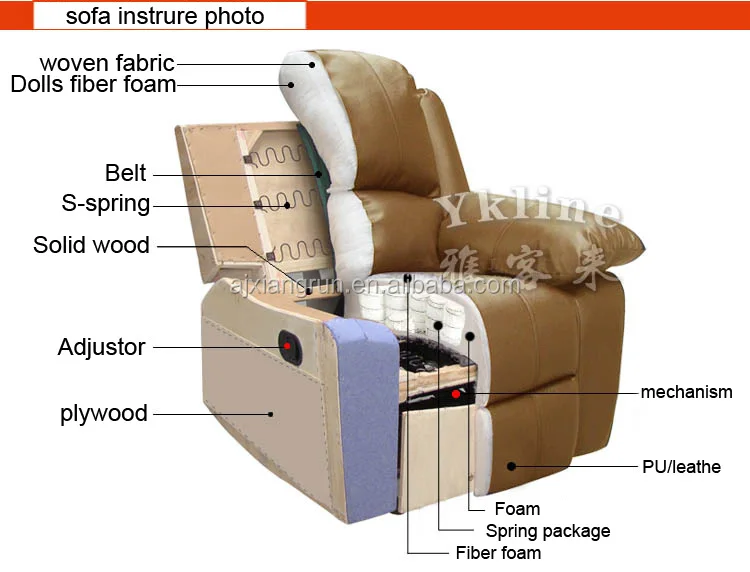 sofa instrure photo

woven fabric
Dolls fiber foam

Belt
S-spring
Solid wood

Adjustor

plywood

Ykline
雅客来
ajxiangrun.en.alibaba.com

mechanism

PU/leathe

Foam
Spring package
Fiber foam