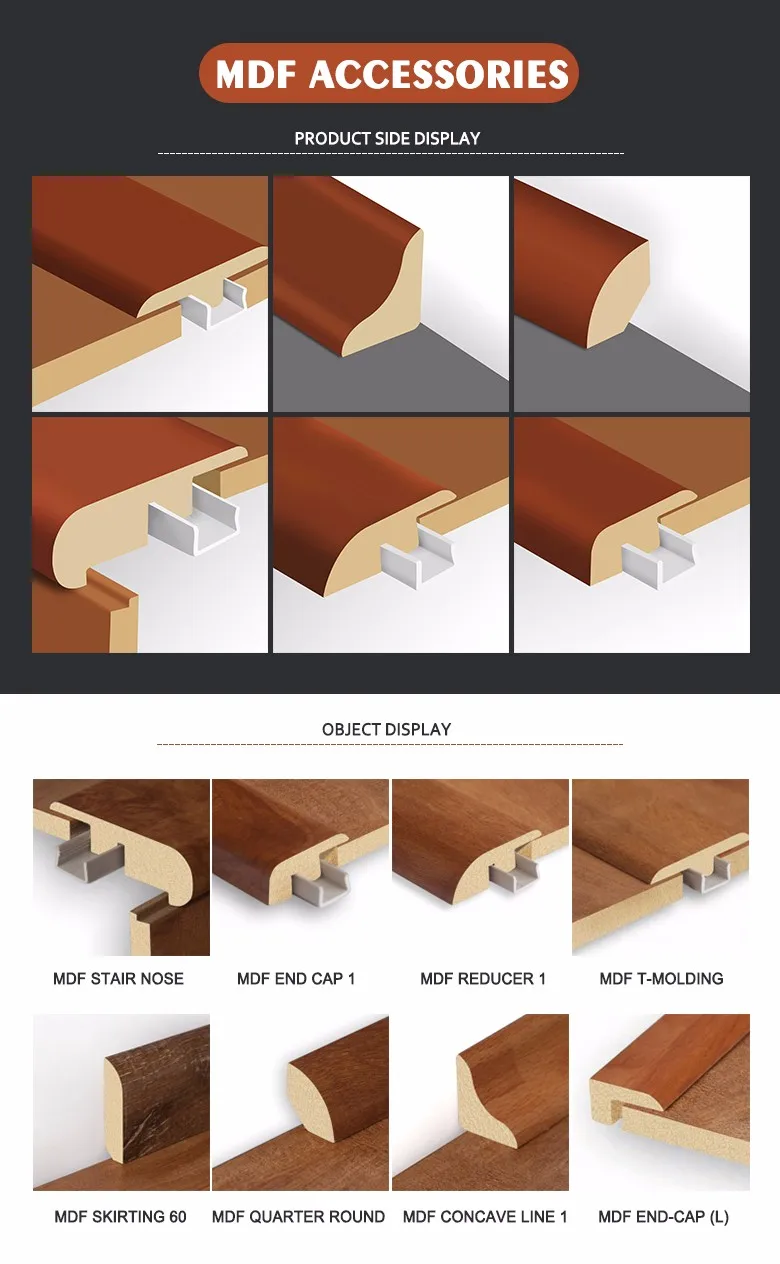 MDF ACCESSORIES

PRODUCT SIDE DISPLAY

OBJECT DISPLAY

MDF STAIR NOSE

MDF END CAP 1

MDF REDUCER 1

MDF T-MOLDING

MDF SKIRTING 60

MDF QUARTER ROUND

MDF CONCAVE LINE 1

MDF END-CAP (L)