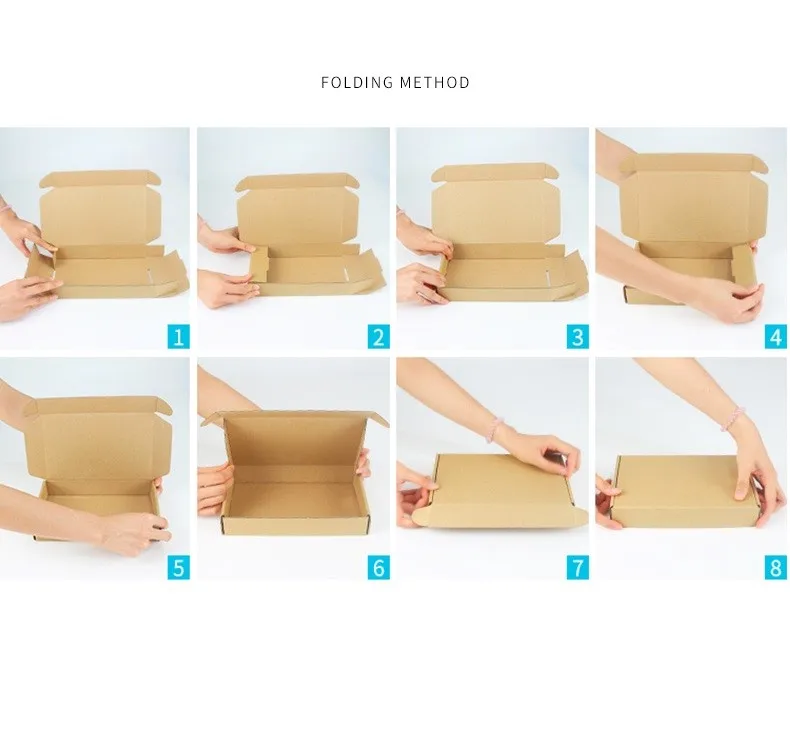 FOLDING METHOD

1

2

3

4

5

6

7

8