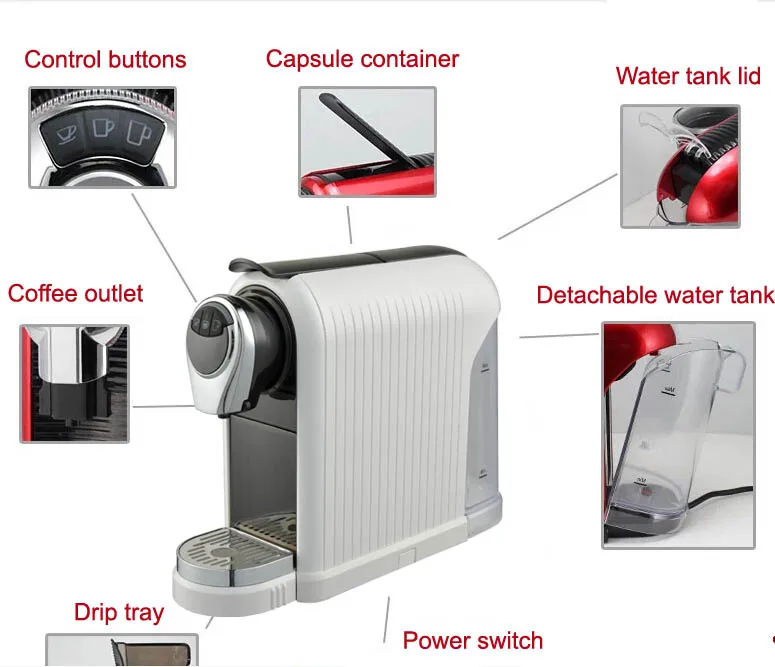 Control buttons

Capsule container

Water tank lid

Coffee outlet

Detachable water tank

Drip tray

Power switch