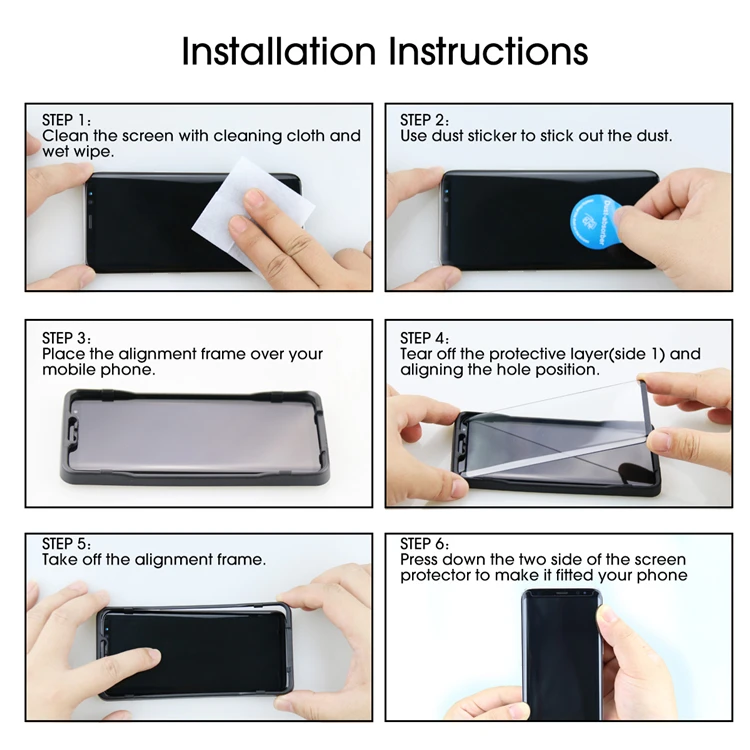 Installation Instructions

STEP 1:
Clean the screen with cleaning cloth and wet wipe.

STEP 2:
Use dust sticker to stick out the dust.

Dust-absorber

STEP 3:
Place the alignment frame over your mobile phone.

STEP 4:
Tear off the protective layer(side 1) and aligning the hole position.

STEP 5:
Take off the alignment frame.

STEP 6:
Press down the two side of the screen protector to make it fitted your phone