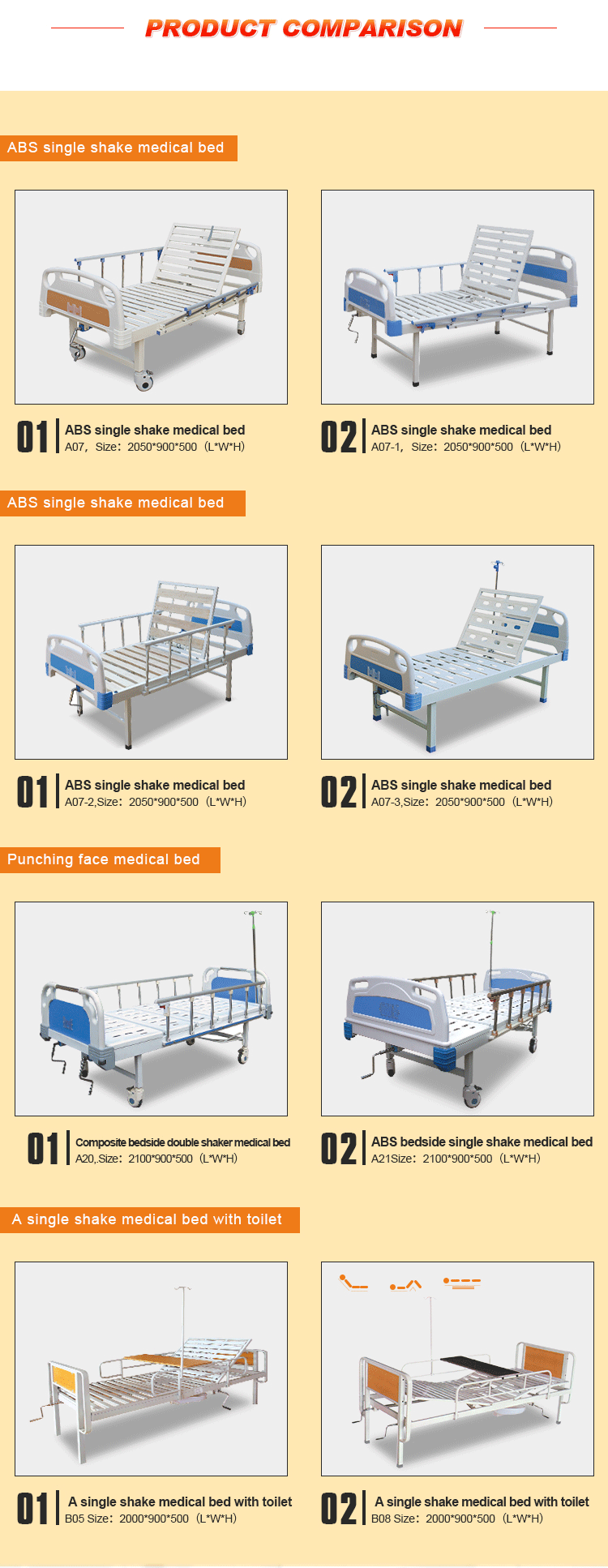 PRODUCT COMPARISON

ABS single shake medical bed

01 ABS single shake medical bed
A07, Size: 2050*900*500 (L*W*H)

02 ABS single shake medical bed
A07-1, Size: 2050*900*500 (L*W*H)

ABS single shake medical bed

01 ABS single shake medical bed
A07-2,Size: 2050*900*500 (L*W*H)

02 ABS single shake medical bed
A07-3,Size: 2050*900*500 (L*W*H)

Punching face medical bed

01 Composite bedside double shaker medical bed
A20,.Size: 2100*900*500 (L*W*H)

02 ABS bedside single shake medical bed
A21Size: 2100*900*500 (L*W*H)

A single shake medical bed with toilet

01 A single shake medical bed with toilet
B05 Size: 2000*900*500 (L*W*H)

02 A single shake medical bed with toilet
B08 Size: 2000*900*500 (L*W*H)