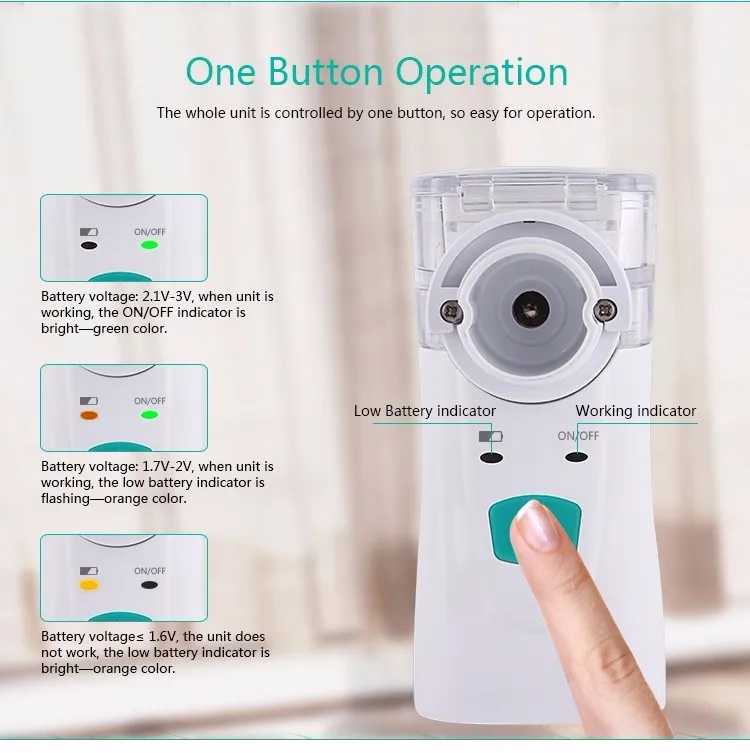 One Button Operation

The whole unit is controlled by one button, so easy for operation.

ON/OFF

Battery voltage: 2.1V-3V, when unit is working, the ON/OFF indicator is bright—green color.

ON/OFF

Battery voltage: 1.7V-2V, when unit is working, the low battery indicator is flashing—orange color.

ON/OFF

Battery voltage≤ 1.6V, the unit does not work, the low battery indicator is bright—orange color.

Low Battery indicator

Working indicator

ON/OFF