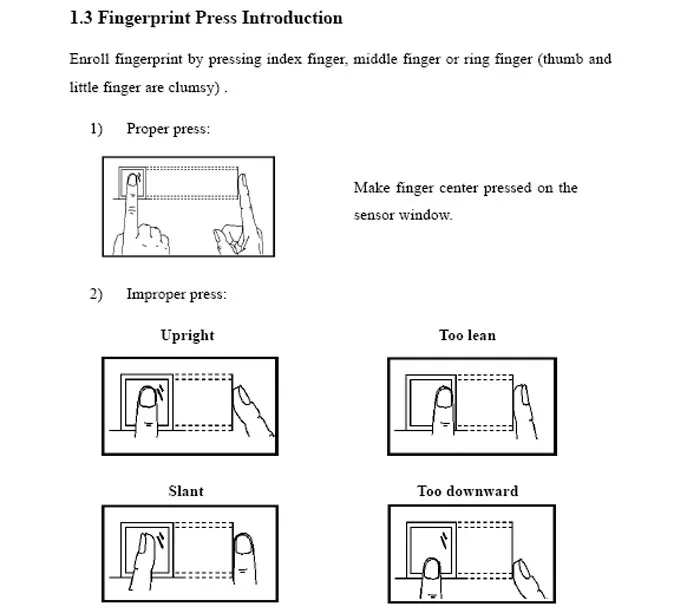 1.3 Fingerprint Press Introduction

Enroll fingerprint by pressing index finger, middle finger or ring finger (thumb and little finger are clumsy) .

1) Proper press:

Make finger center pressed on the sensor window.

2) Improper press:

Upright

Too lean

Slant

Too downward