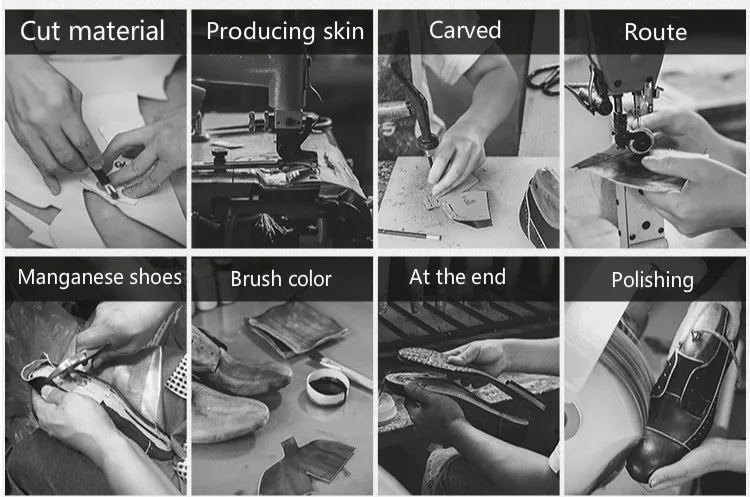 Cut material
Producing skin
Carved
Route
Manganese shoes
Brush color
At the end
Polishing