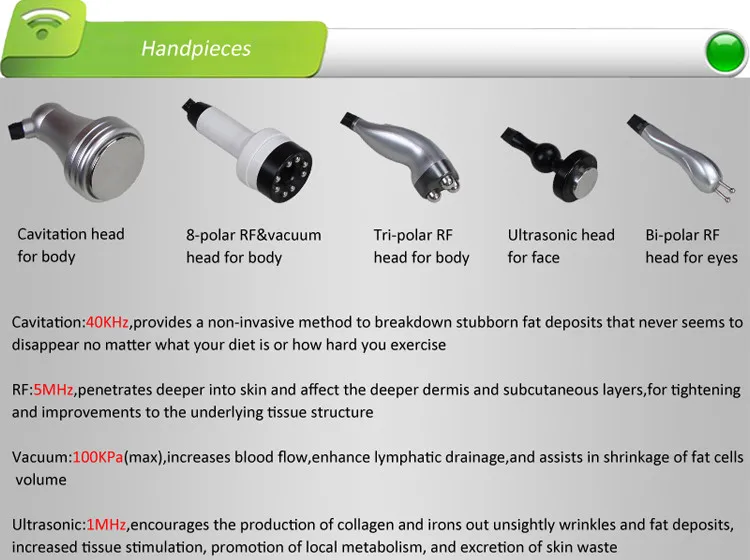 Handpieces

Cavitation head for body

8-polar RF&vacuum head for body

Tri-polar RF head for body

Ultrasonic head for face

Bi-polar RF head for eyes

Cavitation:40KHz,provides a non-invasive method to breakdown stubborn fat deposits that never seems to disappear no matter what your diet is or how hard you exercise

RF:5MHz,penetrates deeper into skin and affect the deeper dermis and subcutaneous layers,for tightening and improvements to the underlying tissue structure

Vacuum:100KPa(max),increases blood flow,enhance lymphatic drainage,and assists in shrinkage of fat cells volume

Ultrasonic:1MHz,encourages the production of collagen and irons out unsightly wrinkles and fat deposits, increased tissue stimulation, promotion of local metabolism, and excretion of skin waste