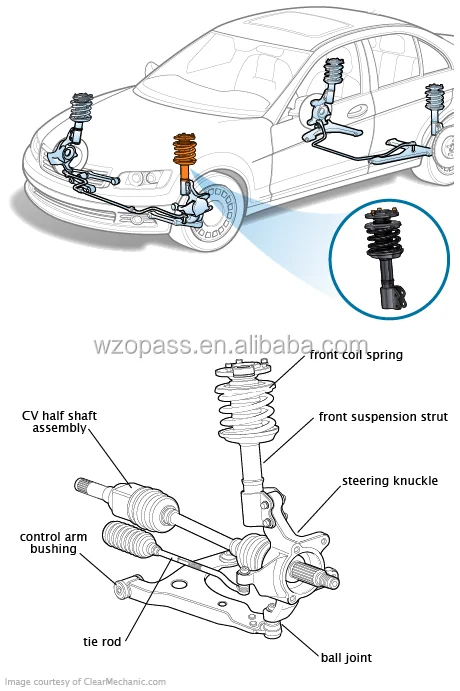 wzopass.en.alibaba.com

front coil spring

CV half shaft assembly

front suspension strut

steering knuckle

control arm bushing

tie rod

ball joint

Image courtesy of ClearMechanic.com