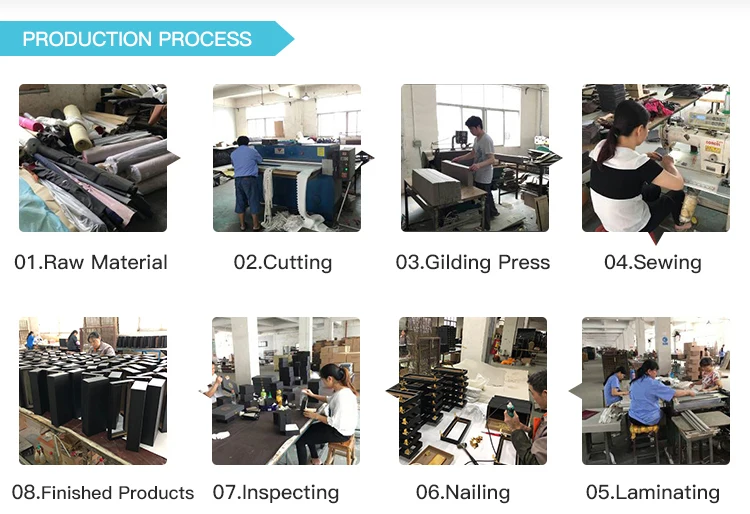 PRODUCTION PROCESS

01.Raw Material

02.Cutting

03.Gilding Press

04.Sewing

08.Finished Products

07.Inspecting

06.Nailing

05.Laminating