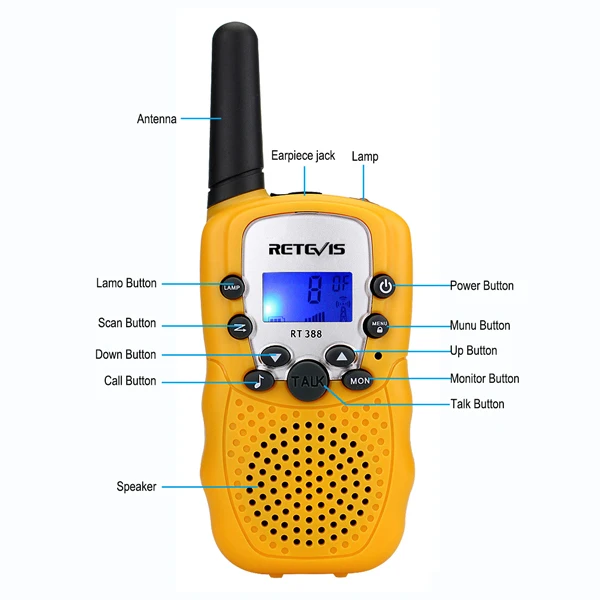 Antenna

Earpiece jack

Lamp

RETEVIS

Lamo Button

LAMP

8 OF

Power Button

Scan Button

MENU

Munu Button

RT 388

Down Button

Up Button

Call Button

TALK

MON

Monitor Button

Talk Button

Speaker