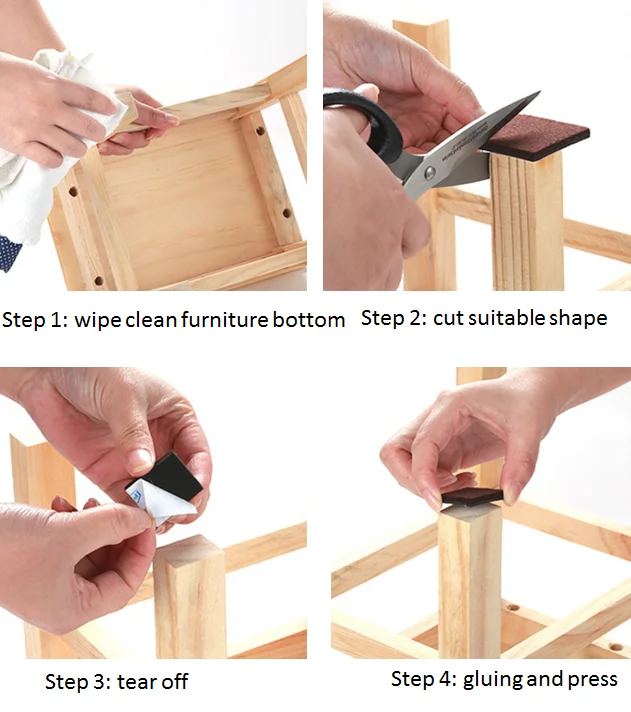 Step 1: wipe clean furniture bottom

Step 2: cut suitable shape

Step 3: tear off

Step 4: gluing and press