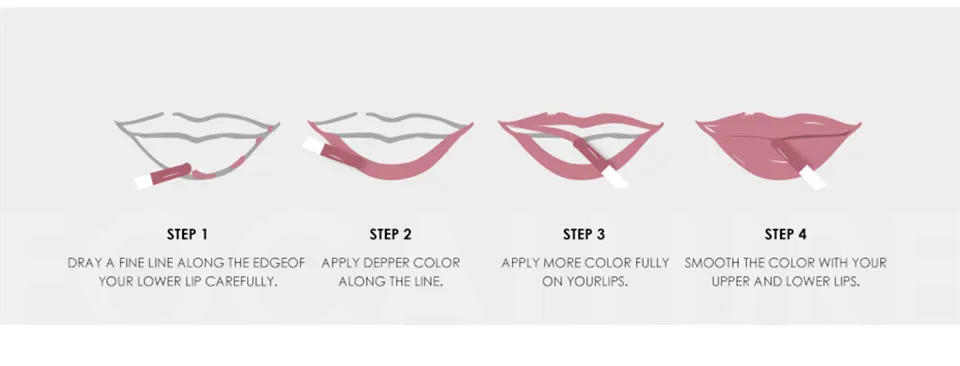 STEP 1

DRAY A FINE LINE ALONG THE EDGEOF YOUR LOWER LIP CAREFULLY.

STEP 2

APPLY DEPPER COLOR ALONG THE LINE.

STEP 3

APPLY MORE COLOR FULLY ON YOURLIPS.

STEP 4

SMOOTH THE COLOR WITH YOUR UPPER AND LOWER LIPS.