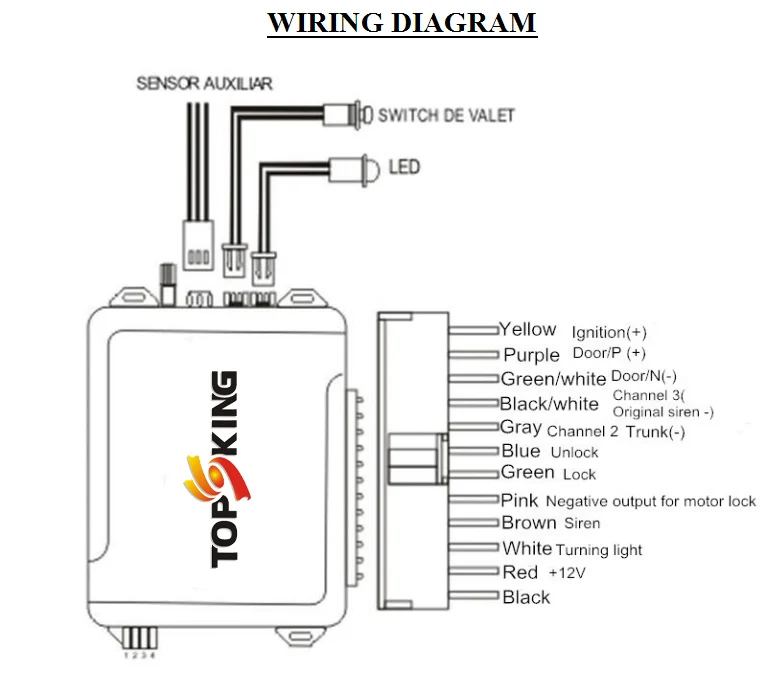 WIRING DIAGRAM

SENSOR AUXILIAR

SWITCH DE VALET

LED

TOPKING

Yellow Ignition(+)
Purple Door/P (+)
Green/white Door/N(-)
Black/white Channel 3( Original siren -)
Gray Channel 2 Trunk(-)
Blue Unlock
Green Lock
Pink Negative output for motor lock
Brown Siren
White Turning light
Red +12V
Black

1 2 3 4